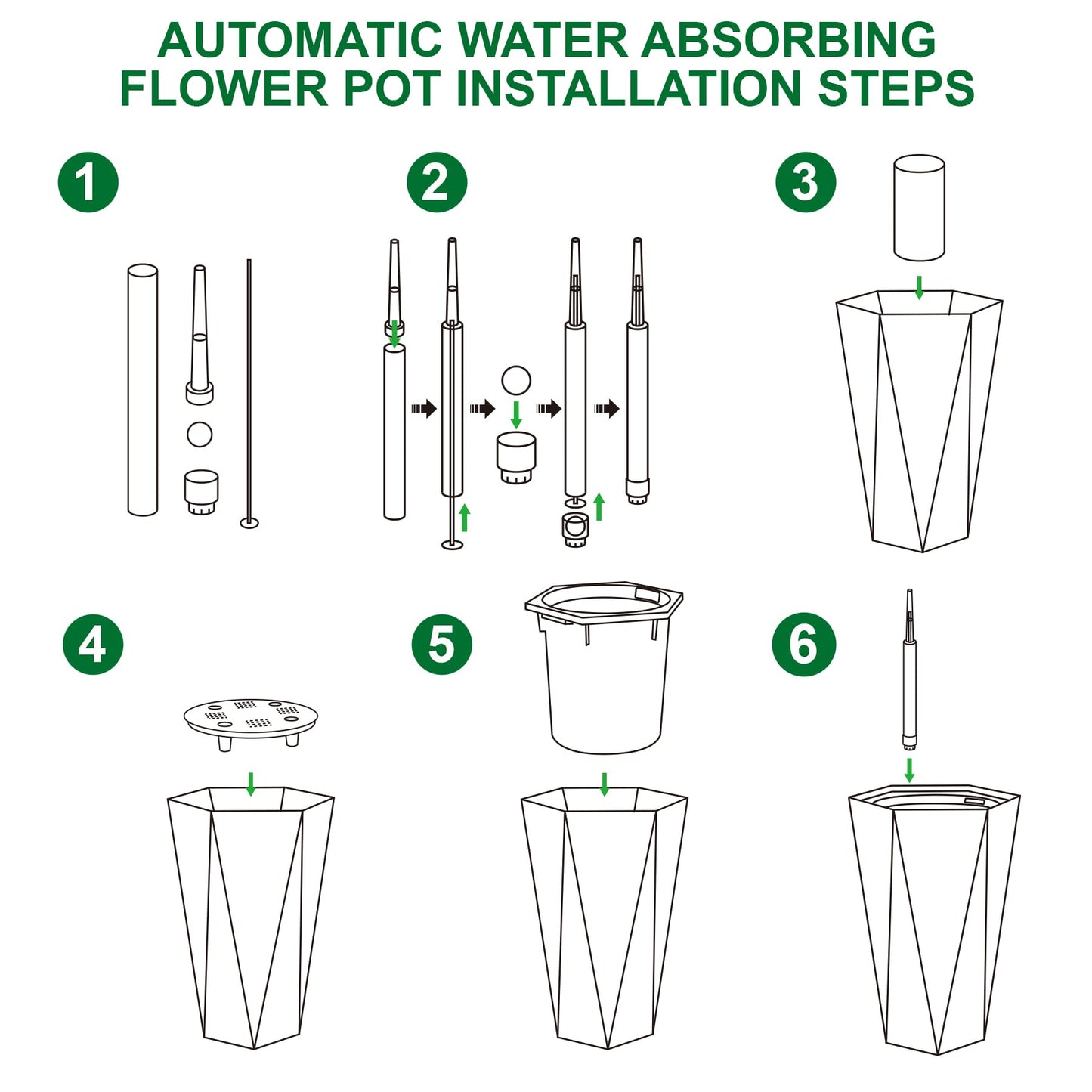 AUTOMATIC WATER ABSORBING FLOWER POT INSTALLATION STEPS

1

2

3

4

5

6